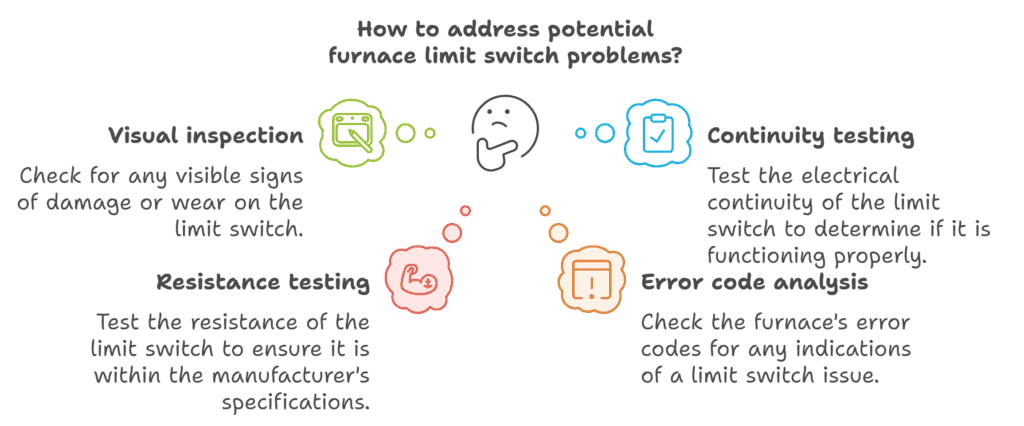 How to address potential furnace limit switch problems?

Visual inspection

Check for any visible signs of damage or wear on the limit switch.

Continuity testing

Test the electrical continuity of the limit switch to determine if it is functioning properly.

Resistance testing

Test the resistance of the limit switch to ensure it is within the manufacturer's specifications.

Error code analysis

Check the furnace's error codes for any indications of a limit switch issue.