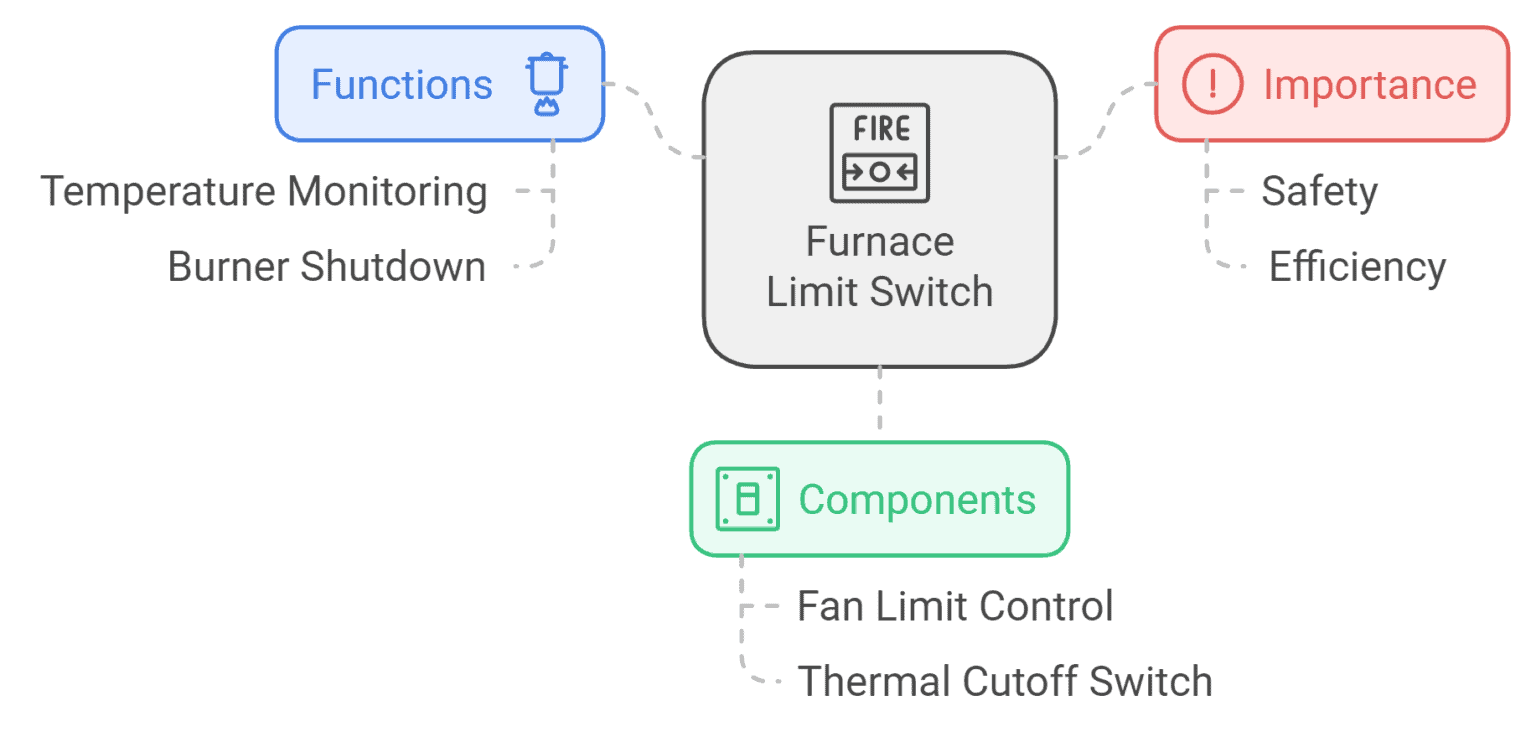 Functions

Temperature Monitoring

Burner Shutdown

FIRE

Furnace Limit Switch

Importance

Safety

Efficiency

Components

Fan Limit Control

Thermal Cutoff Switch